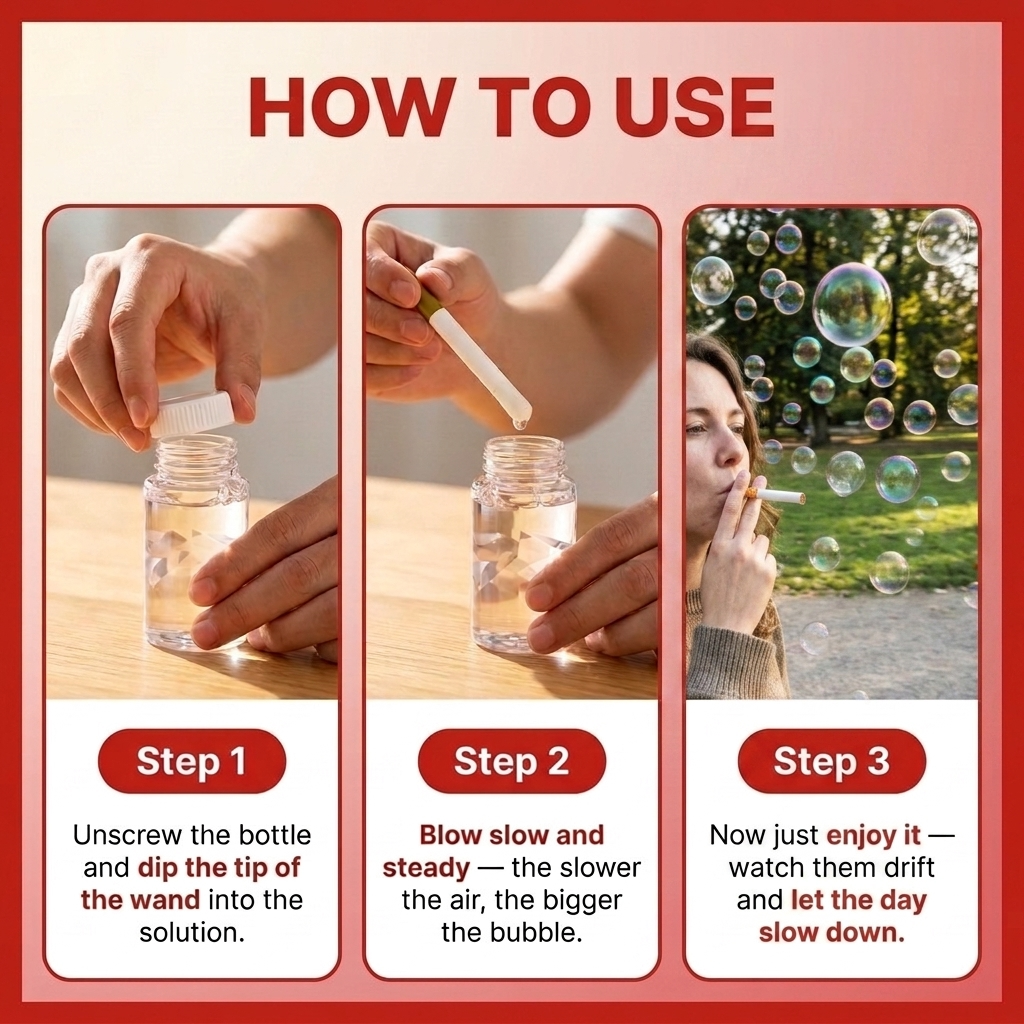 HOW TO USE

Step 1

Unscrew the bottle and dip the tip of the wand into the solution.

Step 2

Blow slow and steady — the slower the air, the bigger the bubble.

Step 3

Now just enjoy it — watch them drift and let the day slow down.